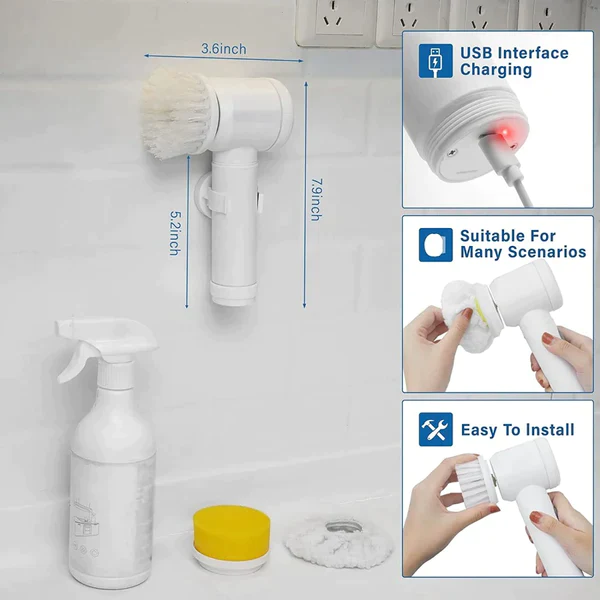 3.6inch

5.2inch

7.9inch

USB Interface Charging

Suitable For Many Scenarios

Easy To Install